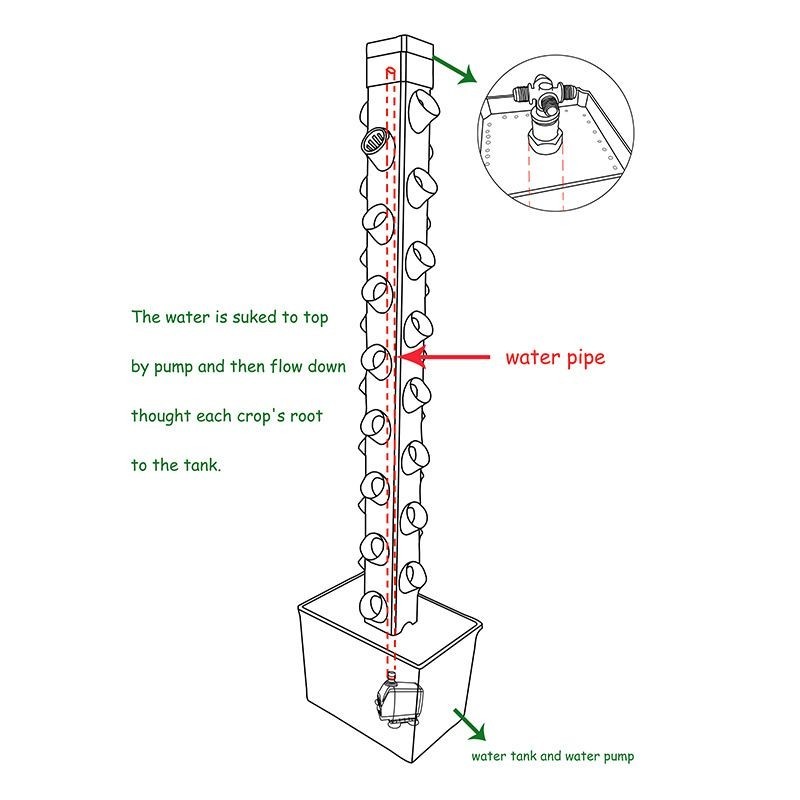 The water is suked to top by pump and then flow down thought each crop's root to the tank.

water pipe

water tank and water pump